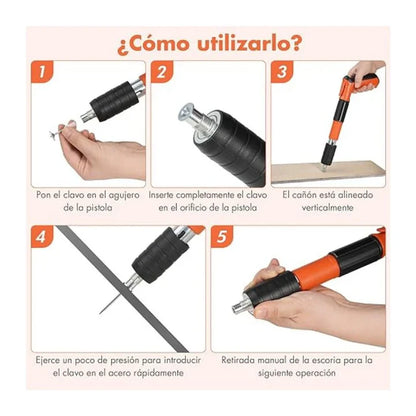 ¿Cómo utilizarlo?

1

Pon el clavo en el agujero de la pistola

2

Inserte completamente el clavo en el orificio de la pistola

3

El cañón está alineado verticalmente

4

Ejerce un poco de presión para introducir el clavo en el acero rápidamente

5

Retirada manual de la escoria para la siguiente operación