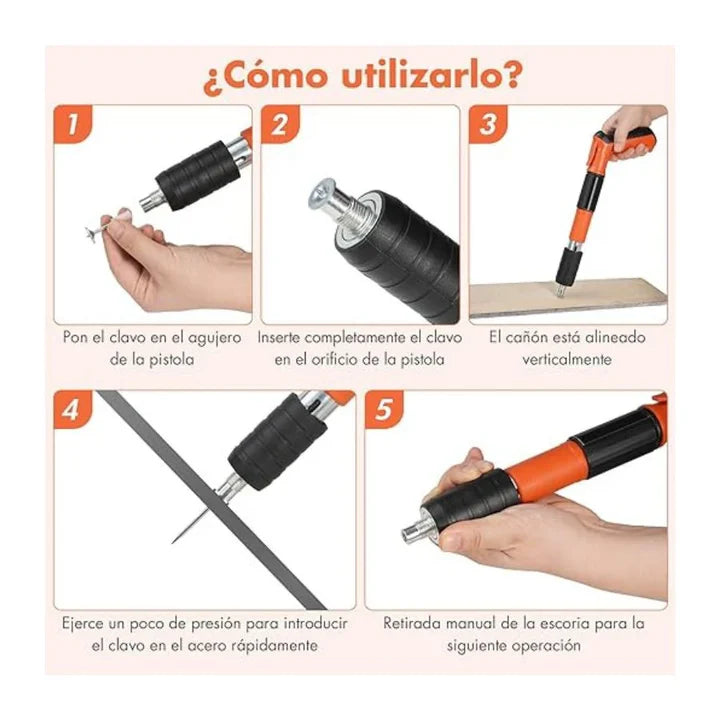 ¿Cómo utilizarlo?

1
Pon el clavo en el agujero de la pistola

2
Inserte completamente el clavo en el orificio de la pistola

3
El cañón está alineado verticalmente

4
Ejerce un poco de presión para introducir el clavo en el acero rápidamente

5
Retirada manual de la escoria para la siguiente operación