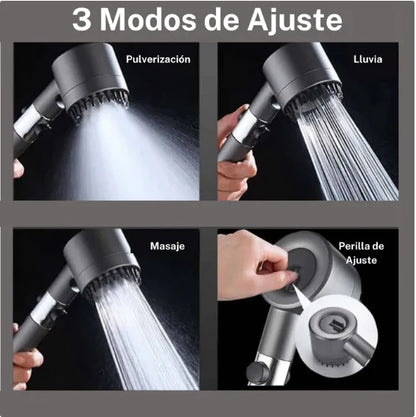 3 Modos de Ajuste

Pulverización

Lluvia

Masaje

Perilla de Ajuste