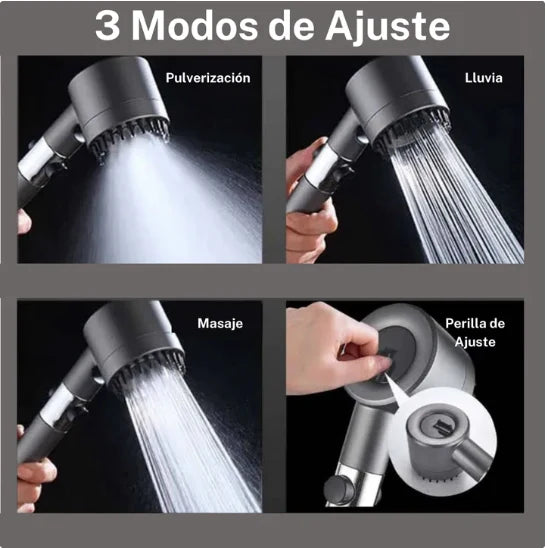 3 Modos de Ajuste

Pulverización

Lluvia

Masaje

Perilla de Ajuste